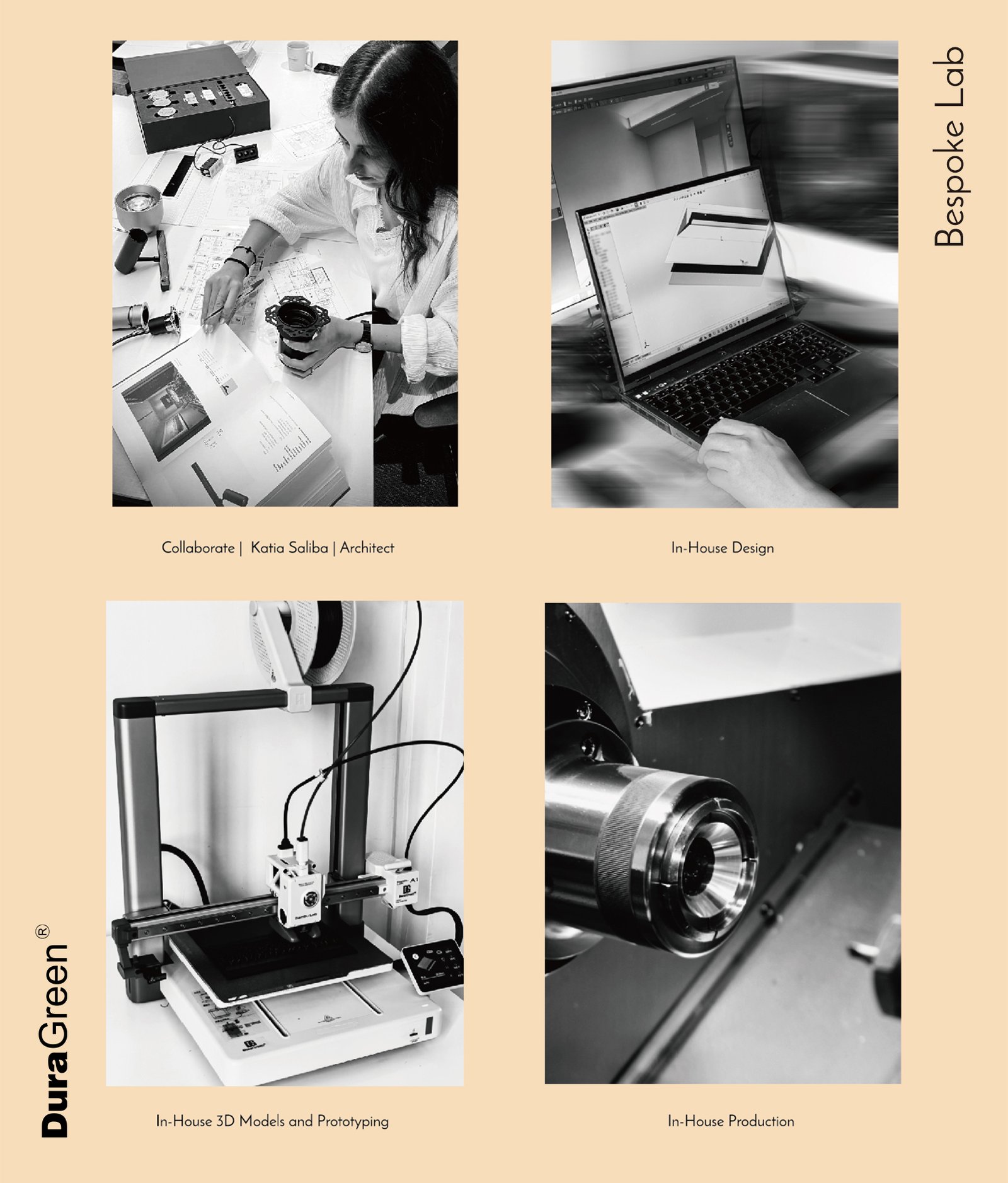 Bespoke Lab

Collaborate | Katia Saliba | Architect

In-House Design

In-House 3D Models and Prototyping

In-House Production

DuraGreen®